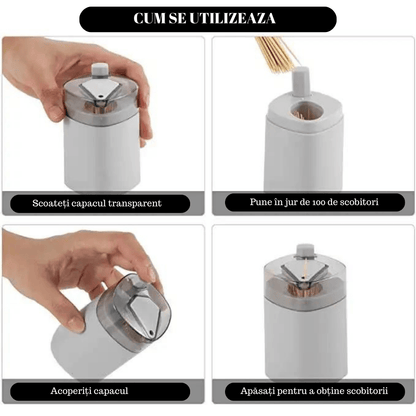 CUM SE UTILIZEAZA

Scoateți capacul transparent

Pune în jur de 100 de scobitori

Acoperiți capacul

Apăsați pentru a obține scobitorii